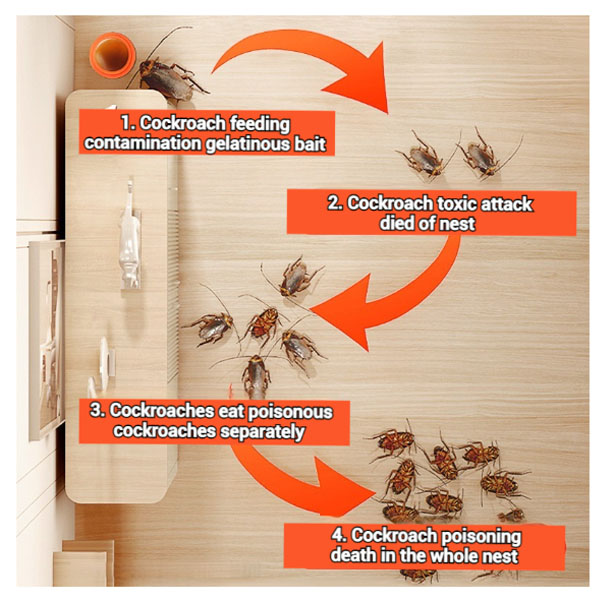 1. Cockroach feeding contamination gelatinous bait

2. Cockroach toxic attack died of nest

3. Cockroaches eat poisonous cockroaches separately

4. Cockroach poisoning death in the whole nest